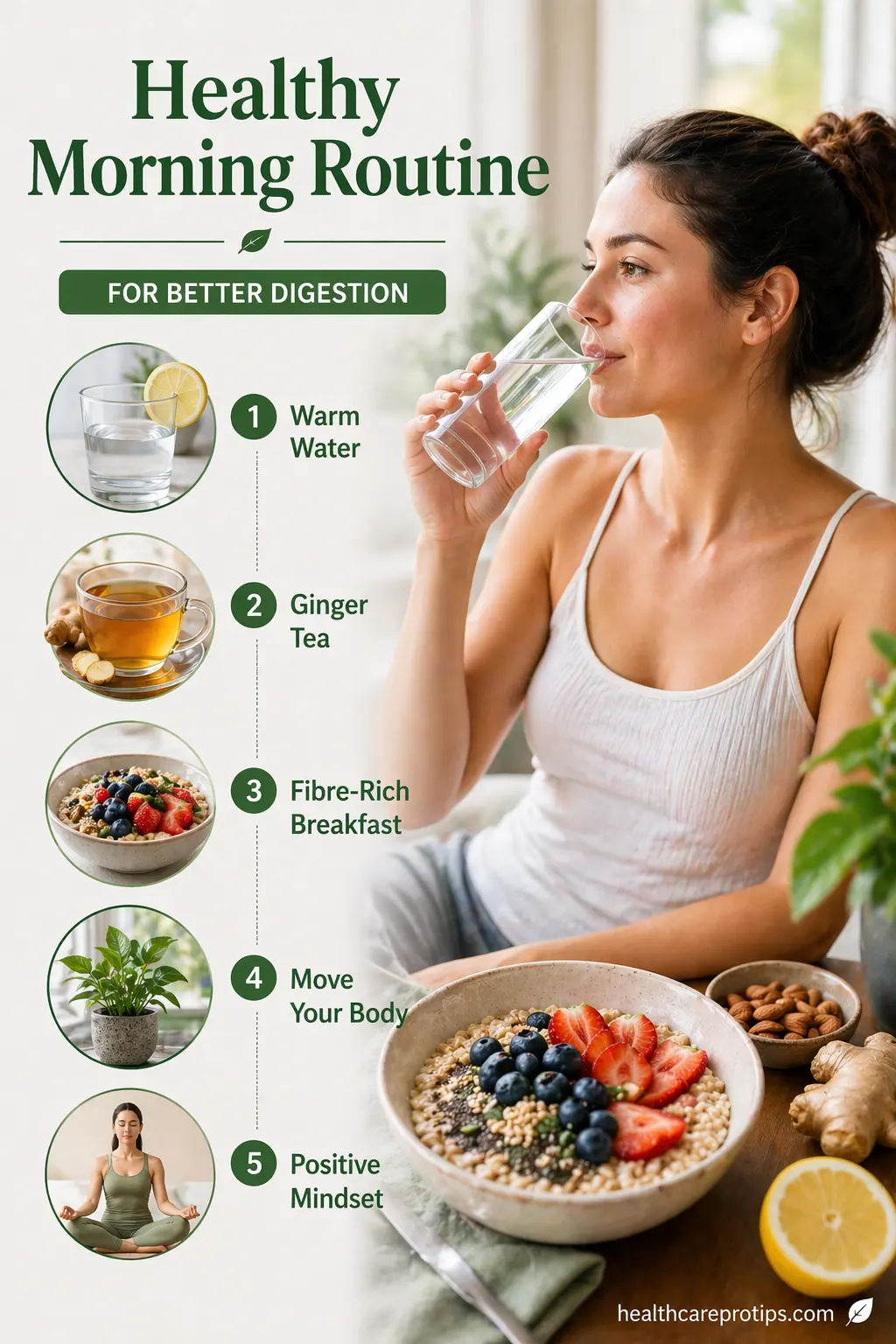 Healthy Morning Routine

FOR BETTER DIGESTION

1 Warm Water

2 Ginger Tea

3 Fibre-Rich Breakfast

4 Move Your Body

5 Positive Mindset

healthcareprotips.com