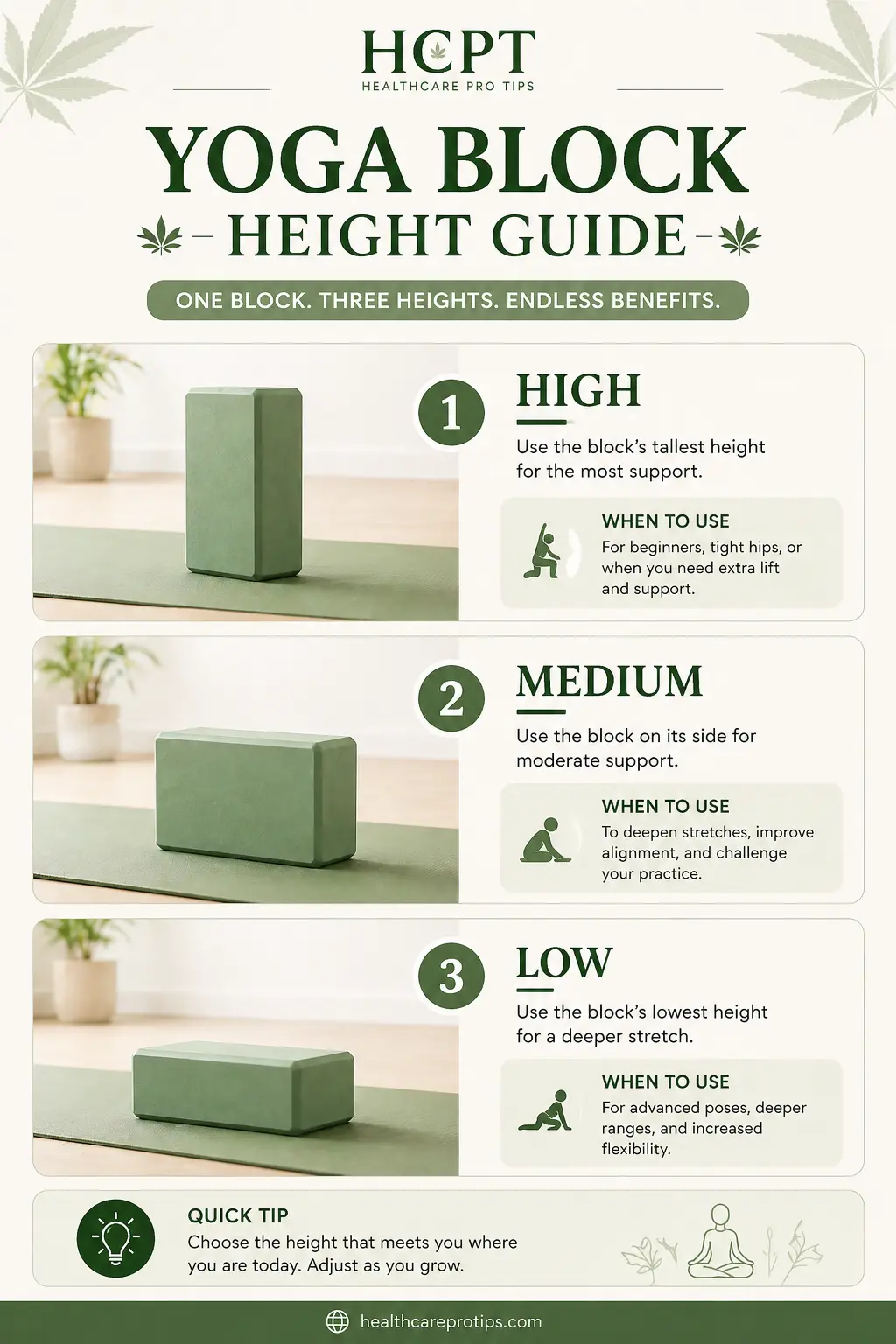 HCPT
HEALTHCARE PRO TIPS

YOGA BLOCK
HEIGHT GUIDE

ONE BLOCK. THREE HEIGHTS. ENDLESS BENEFITS.

1
HIGH
Use the block's tallest height for the most support.

WHEN TO USE
For beginners, tight hips, or when you need extra lift and support.

2
MEDIUM
Use the block on its side for moderate support.

WHEN TO USE
To deepen stretches, improve alignment, and challenge your practice.

3
LOW
Use the block's lowest height for a deeper stretch.

WHEN TO USE
For advanced poses, deeper ranges, and increased flexibility.

QUICK TIP
Choose the height that meets you where you are today. Adjust as you grow.

healthcareprotips.com